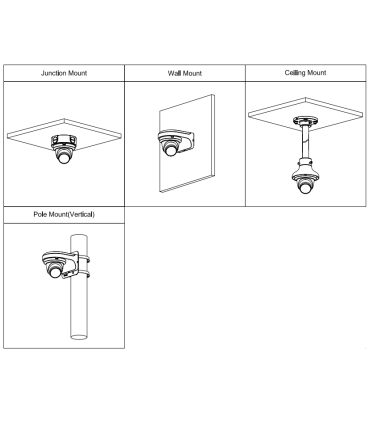 | Junction Mount | Wall Mount | Ceiling Mount |
|---|---|---|
| | | |
| Pole Mount(Vertical) | | |
| | | |