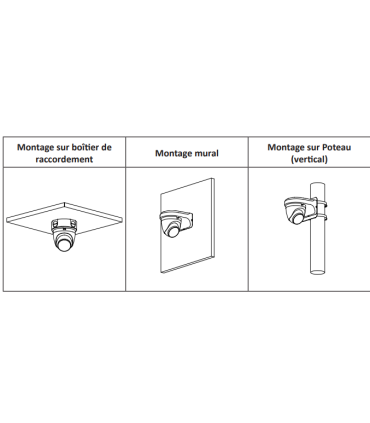 | Montage sur boîtier de raccordement | Montage mural | Montage sur Poteau (vertical) |
|---|---|---|
| | | |