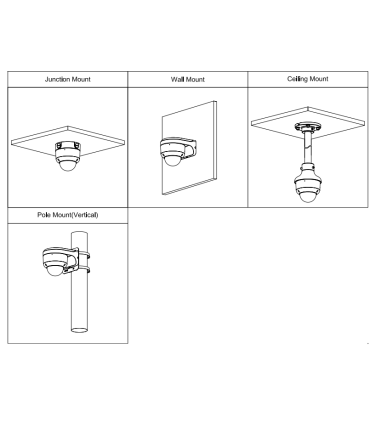 | Junction Mount | Wall Mount | Ceiling Mount |
|---|---|---|
| | | |
| Pole Mount(Vertical) | | |
| | | |