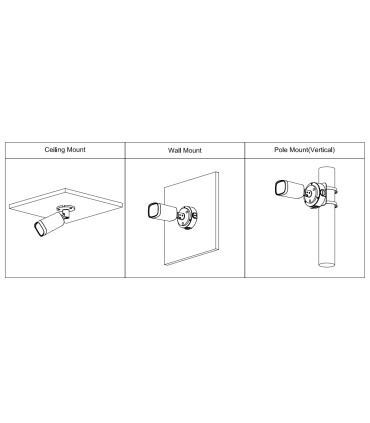 | Ceiling Mount | Wall Mount | Pole Mount(Vertical) |
|---|---|---|
| | | |