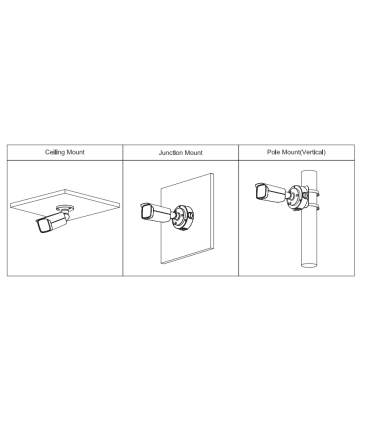 | Ceiling Mount | Junction Mount | Pole Mount(Vertical) |
|---|---|---|
| | | |