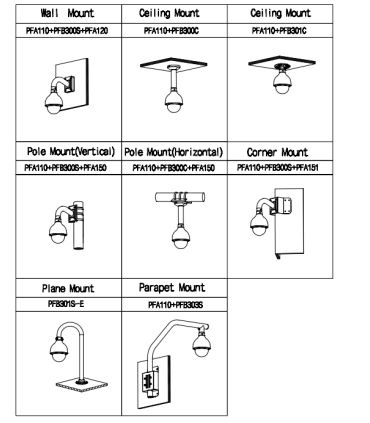 | Wall Mount | Ceiling Mount | Ceiling Mount |
|---|---|---|
| PFA110+PFB300S+PFA120 | PFA110+PFB300C | PFA110+PFB301C |
| | | |
| Pole Mount(Vertical) | Pole Mount(Horizontal) | Corner Mount |
| PFA110+PFB300S+PFA150 | PFA110+PFB300C+PFA150 | PFA110+PFB300S+PFA151 |
| | | |
| Plane Mount | Parapet Mount | |
| PFB301S-E | PFA110+PFB303S | |
| | | |