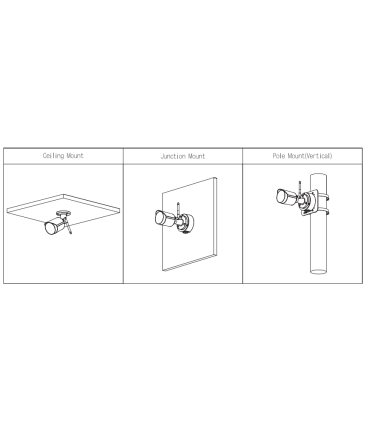 | Ceiling Mount | Junction Mount | Pole Mount(Vertical) |
|---|---|---|
| | | |