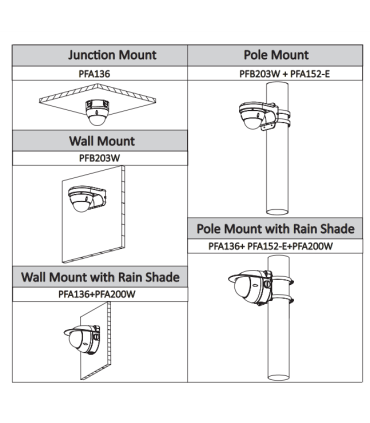 Junction Mount
PFA136

Wall Mount
PFB203W

Wall Mount with Rain Shade
PFA136+PFA200W

Pole Mount
PFB203W + PFA152-E

Pole Mount with Rain Shade
PFA136+ PFA152-E+PFA200W