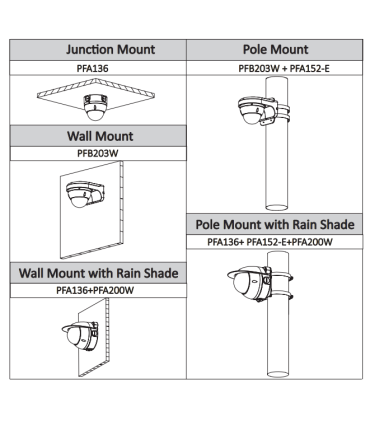 Junction Mount
PFA136

Wall Mount
PFB203W

Wall Mount with Rain Shade
PFA136+PFA200W

Pole Mount
PFB203W + PFA152-E

Pole Mount with Rain Shade
PFA136+ PFA152-E+PFA200W