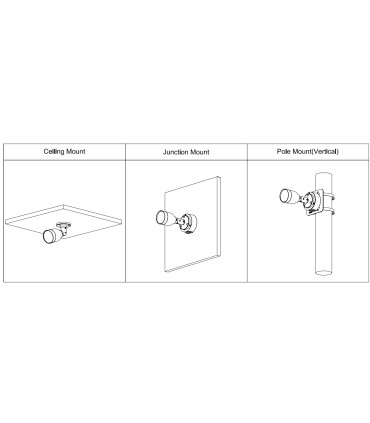 | Ceiling Mount | Junction Mount | Pole Mount(Vertical) |
|---|---|---|
| | | |