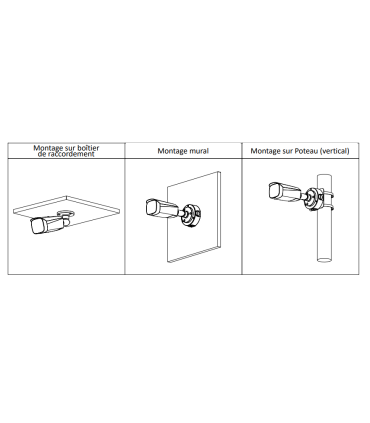 | Montage sur boîtier de raccordement | Montage mural | Montage sur Poteau (vertical) |
|---|---|---|
| | | |