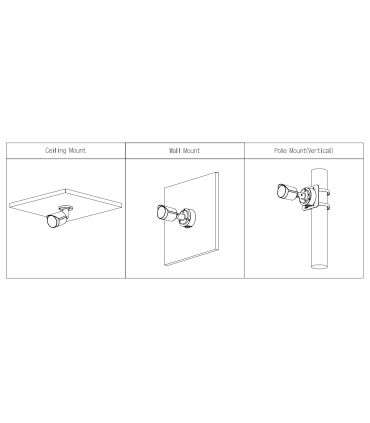 | Ceiling Mount | Wall Mount | Pole Mount(Vertical) |
|---|---|---|
| | | |