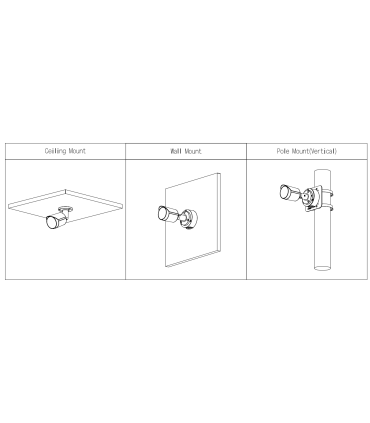 | Ceiling Mount | Wall Mount | Pole Mount(Vertical) |
|---|---|---|
| | | |