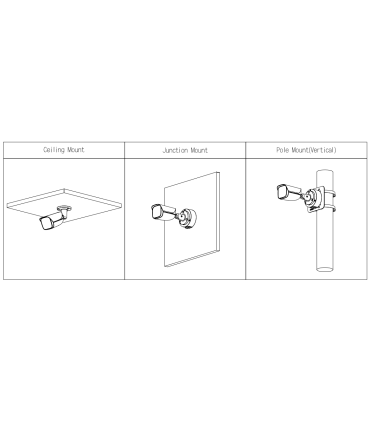 | Ceiling Mount | Junction Mount | Pole Mount(Vertical) |
|---|---|---|
| | | |