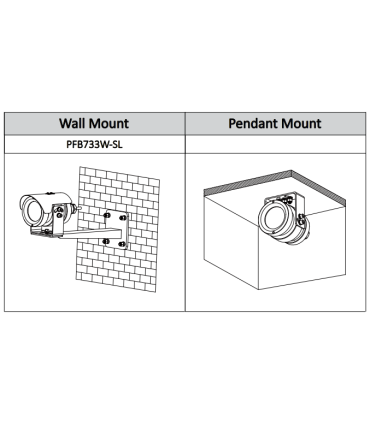 | Wall Mount | Pendant Mount |
|---|---|
| PFB733W-SL | |
| | |