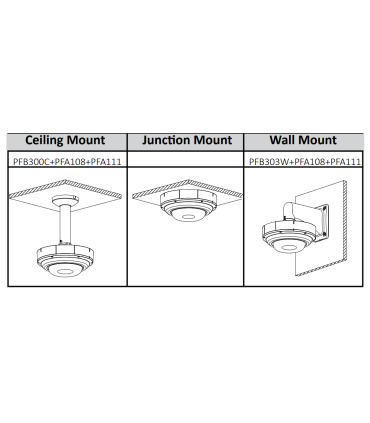 | Ceiling Mount | Junction Mount | Wall Mount |
|---|---|---|
| PFB300C+PFA108+PFA111 | | PFB303W+PFA108+PFA111 |