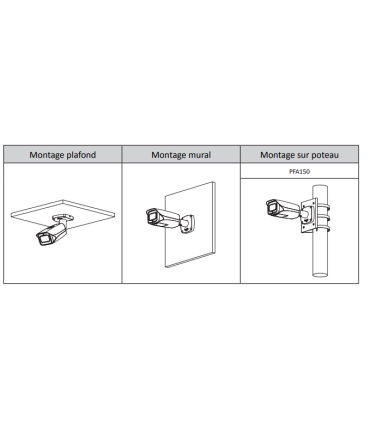 | Montage plafond | Montage mural | Montage sur poteau |
|---|---|---|
| | | PFA150 |