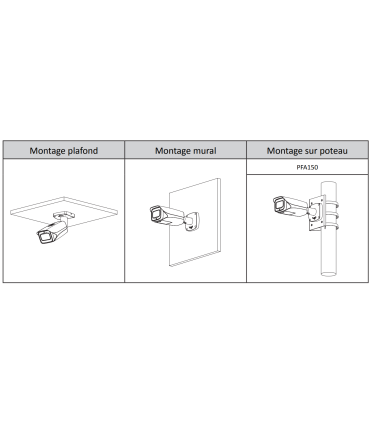 | Montage plafond | Montage mural | Montage sur poteau |
|---|---|---|
| | | PFA150 |