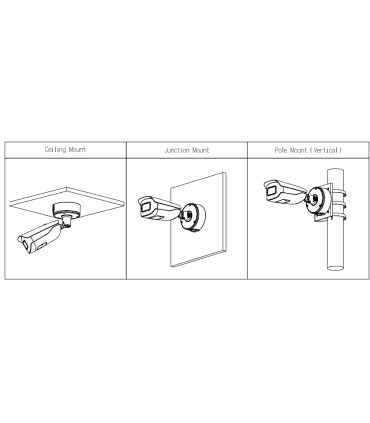 | Ceiling Mount | Junction Mount | Pole Mount (Vertical) |
|---|---|---|
| | | |