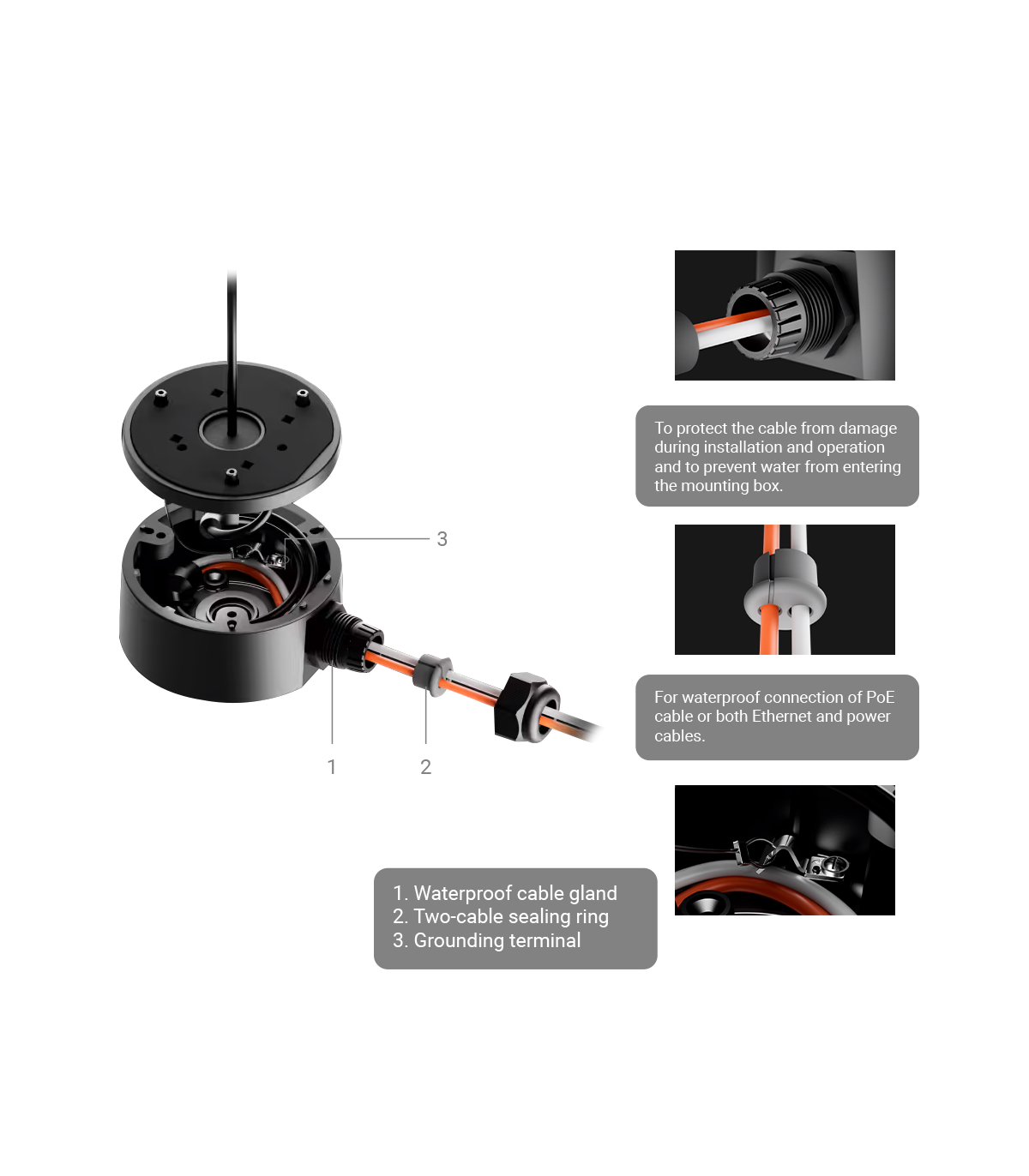 3

1

2

To protect the cable from damage during installation and operation and to prevent water from entering the mounting box.

For waterproof connection of PoE cable or both Ethernet and power cables.

1. Waterproof cable gland
2. Two-cable sealing ring
3. Grounding terminal