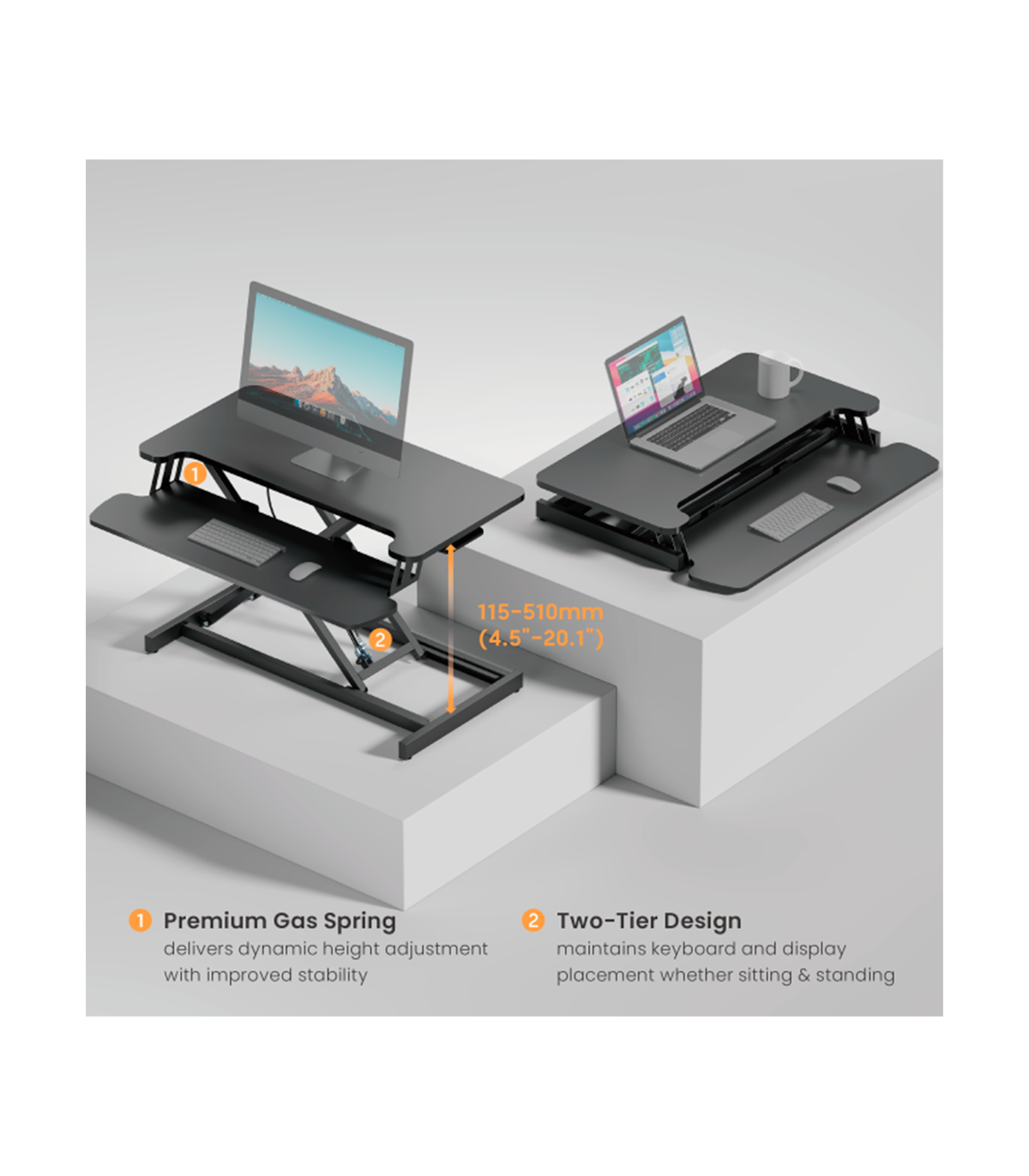 1

2

115-510mm
(4.5"-20.1")

1 Premium Gas Spring
delivers dynamic height adjustment with improved stability

2 Two-Tier Design
maintains keyboard and display placement whether sitting & standing