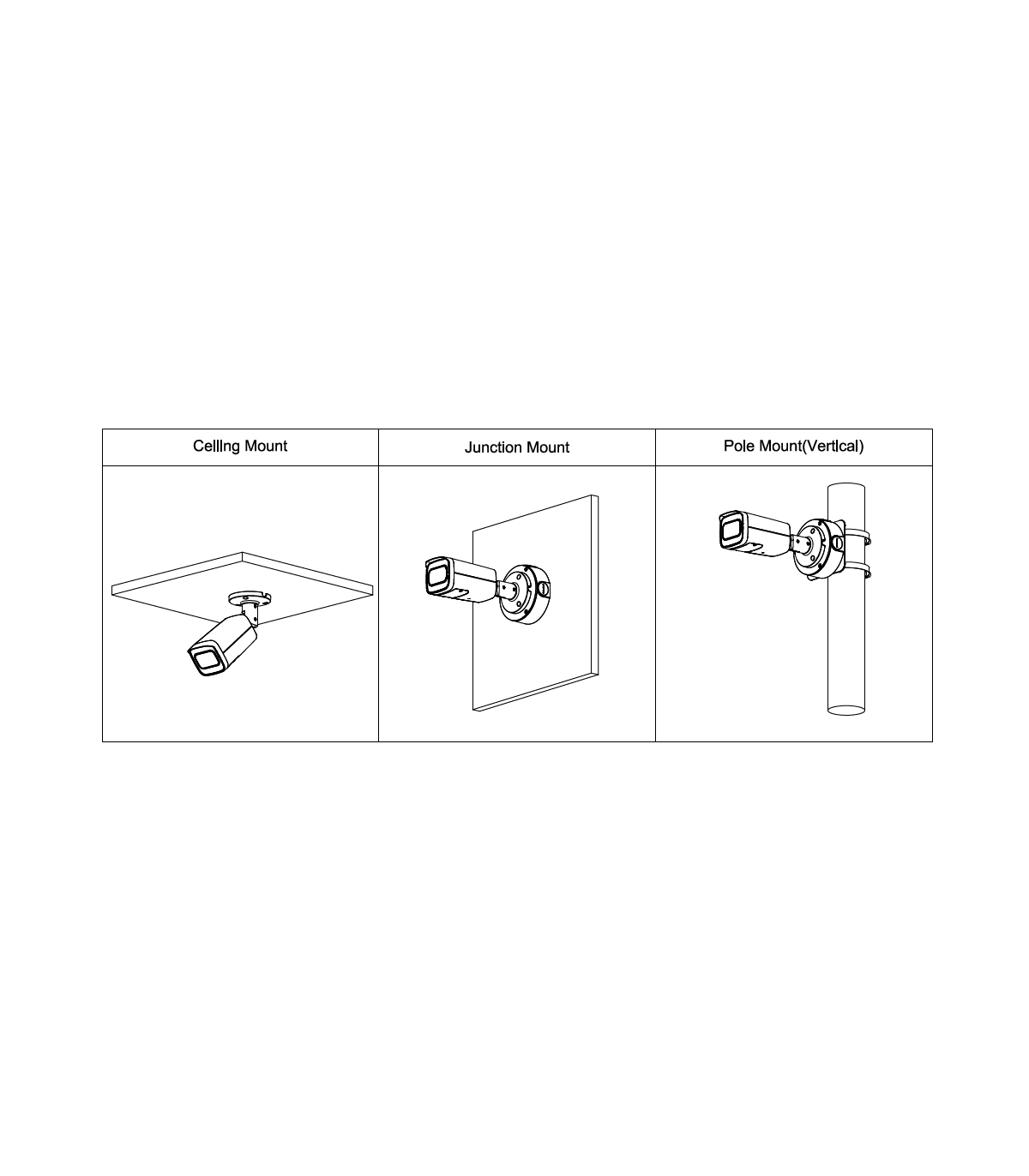 | Ceiling Mount | Junction Mount | Pole Mount(Vertical) |
|---|---|---|
| | | |