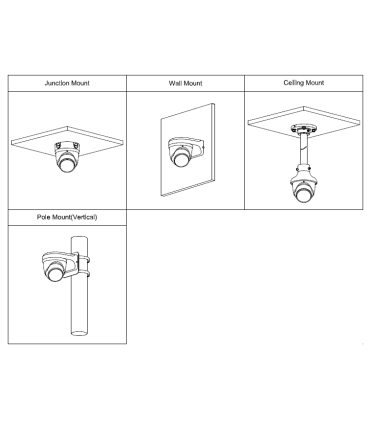 | Junction Mount | Wall Mount | Ceiling Mount |
|---|---|---|
| | | |
| Pole Mount(Vertical) | | |
| | | |